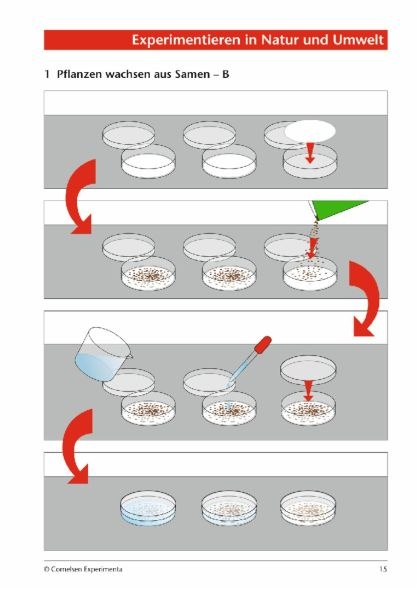 Experimentieren in Natur und Umwelt

1 Pflanzen wachsen aus Samen – B

© Cornelsen Experimenta

15