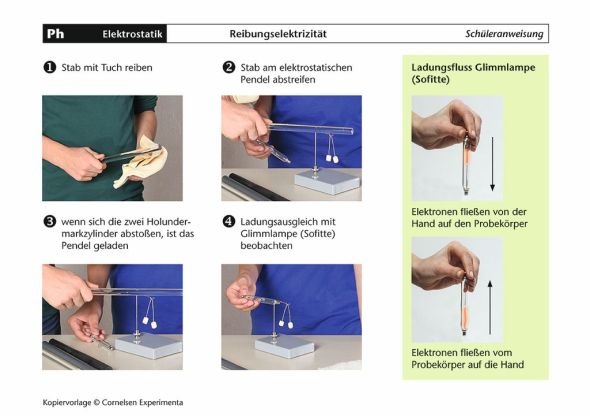 Ph Elektrostatik Reibungselektrizität Schüleranweisung

❶ Stab mit Tuch reiben

❷ Stab am elektrostatischen Pendel abstreifen

❸ wenn sich die zwei Holundermarkzylinder abstoßen, ist das Pendel geladen

❹ Ladungsausgleich mit Glimmlampe (Sofitte) beobachten

Ladungsfluss Glimmlampe (Sofitte)

Elektronen fließen von der Hand auf den Probekörper

Elektronen fließen vom Probekörper auf die Hand

Kopiervorlage © Cornelsen Experimenta