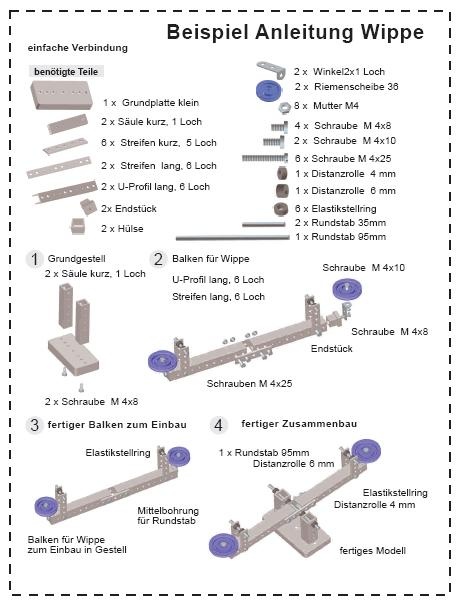 Beispiel Anleitung Wippe

einfache Verbindung

benötigte Teile

1 x Grundplatte klein
2 x Säule kurz, 1 Loch
6 x Streifen kurz, 5 Loch
2 x Streifen lang, 6 Loch
2 x U-Profil lang, 6 Loch
2x Endstück
2 x Hülse

2 x Winkel2x1 Loch
2 x Riemenscheibe 36
8 x Mutter M4
4 x Schraube M 4x8
2 x Schraube M 4x10
6 x Schraube M 4x25
1 x Distanzrolle 4 mm
1 x Distanzrolle 6 mm
6 x Elastikstellring
2 x Rundstab 35mm
1 x Rundstab 95mm

1 Grundgestell
2 x Säule kurz, 1 Loch
2 x Schraube M 4x8

2 Balken für Wippe
U-Profil lang, 6 Loch
Streifen lang, 6 Loch
Schraube M 4x10
Schraube M 4x8
Endstück
Schrauben M 4x25

3 fertiger Balken zum Einbau
Elastikstellring
Mittelbohrung für Rundstab
Balken für Wippe zum Einbau in Gestell

4 fertiger Zusammenbau
1 x Rundstab 95mm
Distanzrolle 6 mm
Elastikstellring
Distanzrolle 4 mm
fertiges Modell