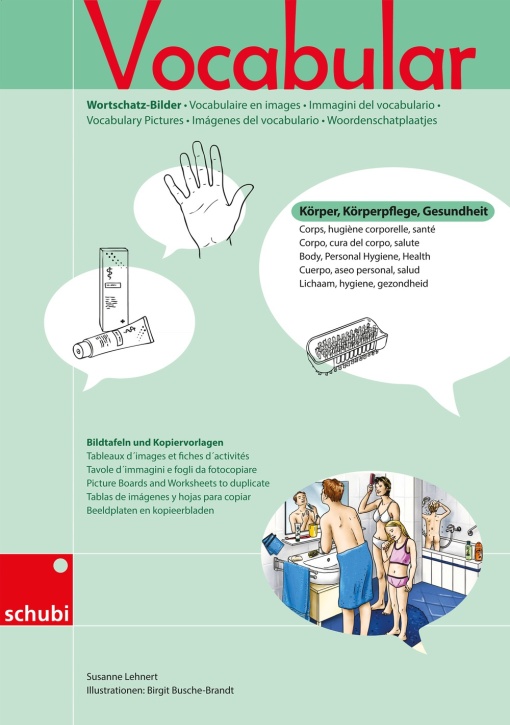 Vocabular

Wortschatz-Bilder • Vocabulaire en images • Immagini del vocabulario • Vocabulary Pictures • Imágenes del vocabulario • Woordenschatplaatjes

Körper, Körperpflege, Gesundheit
Corps, hugiène corporelle, santé
Corpo, cura del corpo, salute
Body, Personal Hygiene, Health
Cuerpo, aseo personal, salud
Lichaam, hygiene, gezondheid

Bildtafeln und Kopiervorlagen
Tableaux d´images et fiches d´activités
Tavole d´immagini e fogli da fotocopiare
Picture Boards and Worksheets to duplicate
Tablas de imágenes y hojas para copiar
Beeldplaten en kopieerbladen

schubi

Susanne Lehnert
Illustrationen: Birgit Busche-Brandt