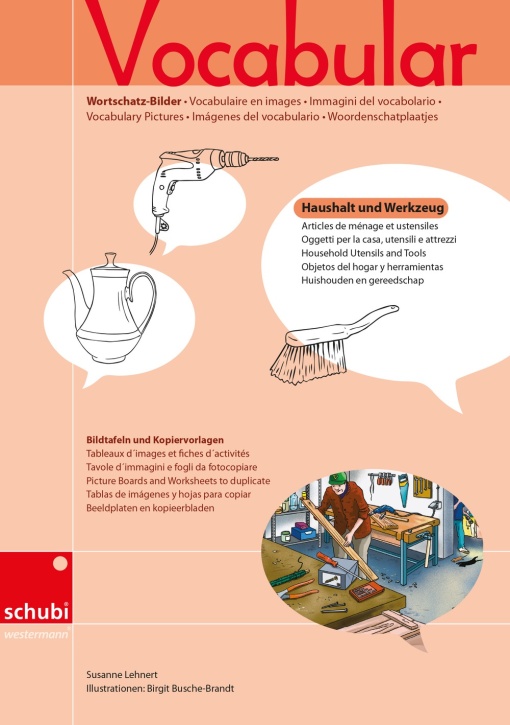 Vocabular

Wortschatz-Bilder • Vocabulaire en images • Immagini del vocabolario • Vocabulary Pictures • Imágenes del vocabulario • Woordenschatplaatjes

Haushalt und Werkzeug
Articles de ménage et ustensiles
Oggetti per la casa, utensili e attrezzi
Household Utensils and Tools
Objetos del hogar y herramientas
Huishouden en gereedschap

Bildtafeln und Kopiervorlagen
Tableaux d´images et fiches d´activités
Tavole d´immagini e fogli da fotocopiare
Picture Boards and Worksheets to duplicate
Tablas de imágenes y hojas para copiar
Beeldplaten en kopieerbladen

schubi
westermann

Susanne Lehnert
Illustrationen: Birgit Busche-Brandt