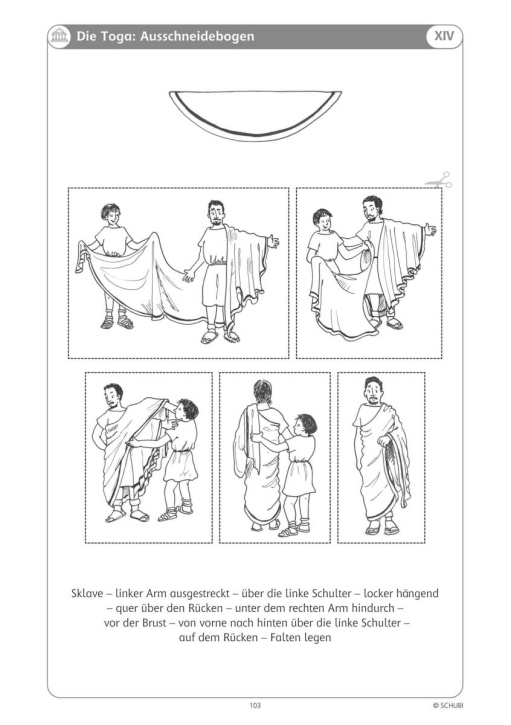 Die Toga: Ausschneidebogen

XIV

Sklave – linker Arm ausgestreckt – über die linke Schulter – locker hängend – quer über den Rücken – unter dem rechten Arm hindurch – vor der Brust – von vorne nach hinten über die linke Schulter – auf dem Rücken – Falten legen

103

© SCHUBI